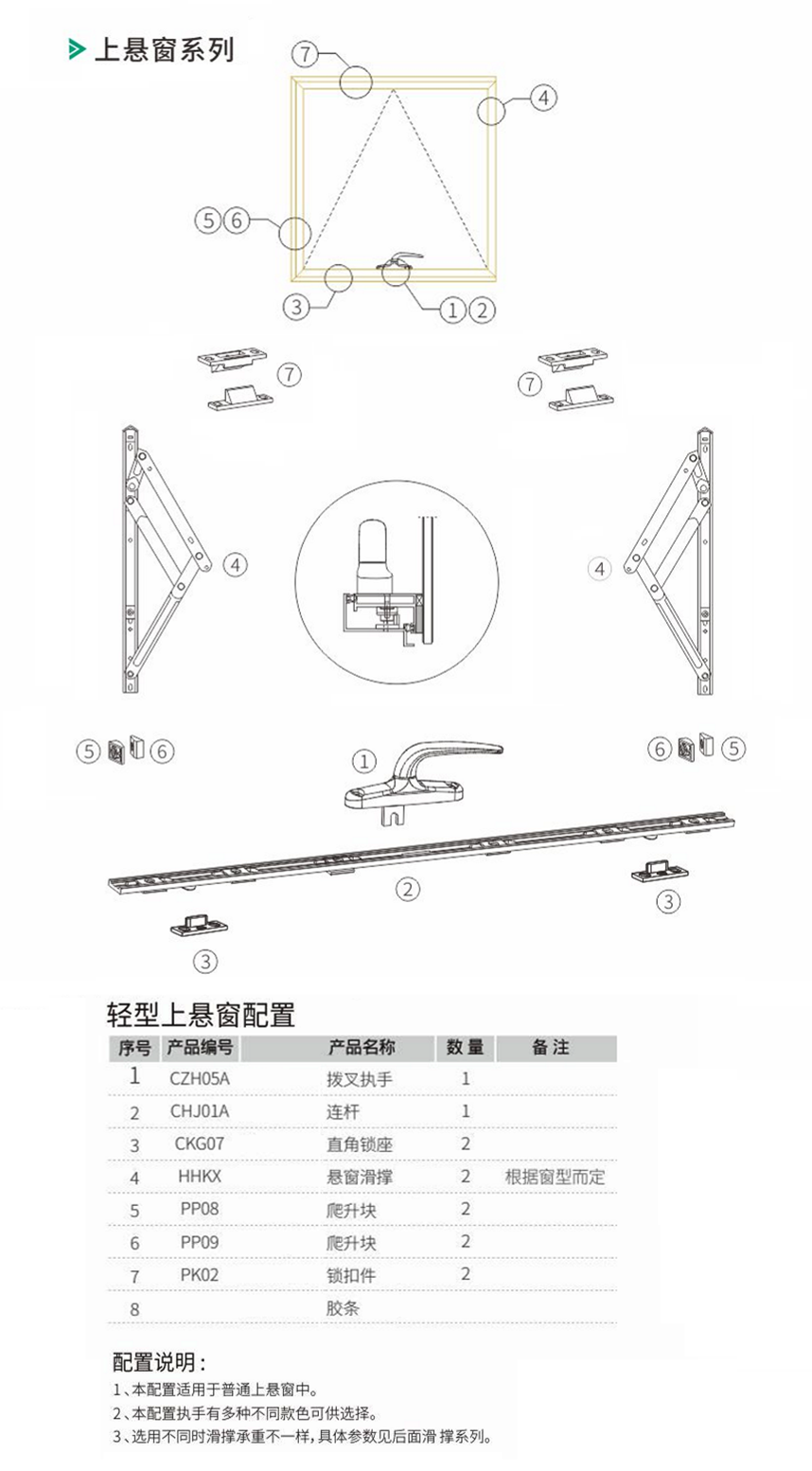 上悬窗系列

⑦
④
⑤⑥
③
①②
⑦
⑦
④
④
⑤ ⑥
①
⑥ ⑤
②
③
③

轻型上悬窗配置

| 序号 | 产品编号 | 产品名称 | 数量 | 备注 |
|---|---|---|---|---|
| 1 | CZH05A | 拨叉执手 | 1 | |
| 2 | CHJ01A | 连杆 | 1 | |
| 3 | CKG07 | 直角锁座 | 2 | |
| 4 | HHKX | 悬窗滑撑 | 2 | 根据窗型而定 |
| 5 | PP08 | 爬升块 | 2 | |
| 6 | PP09 | 爬升块 | 2 | |
| 7 | PK02 | 锁扣件 | 2 | |
| 8 | | 胶条 | | |

配置说明：
1、本配置适用于普通上悬窗中。
2、本配置执手有多种不同款色可供选择。
3、选用不同时滑撑承重不一样，具体参数见后面滑 撑系列。